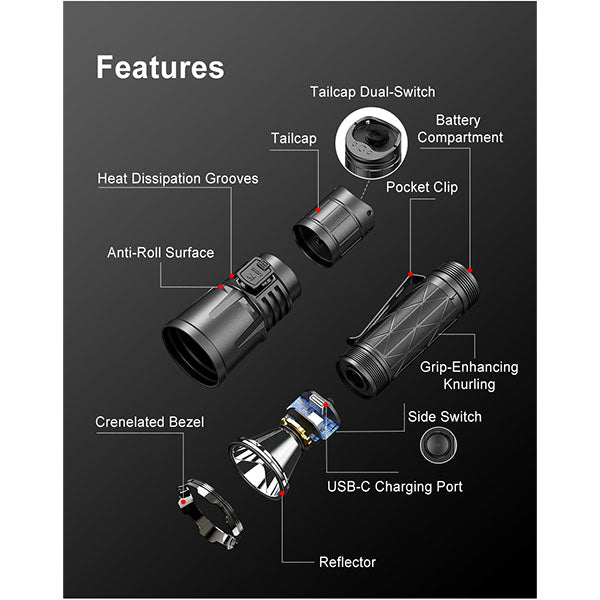 Features

Tailcap Dual-Switch

Battery Compartment

Tailcap

Heat Dissipation Grooves

Pocket Clip

Anti-Roll Surface

Grip-Enhancing Knurling

Crenelated Bezel

Side Switch

USB-C Charging Port

Reflector