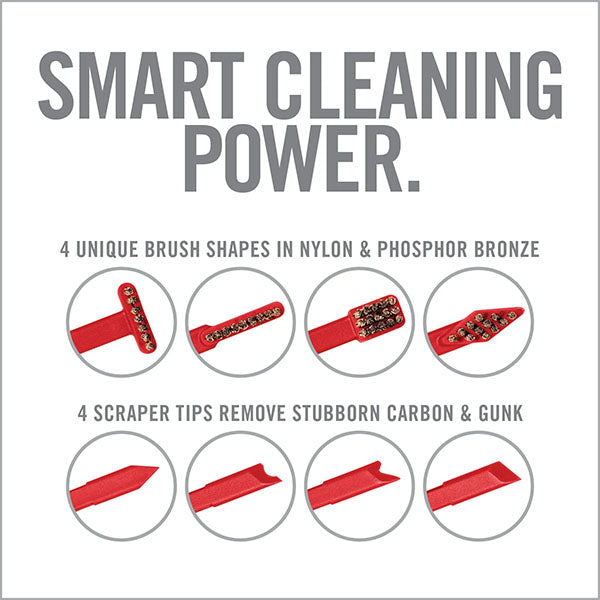 SMART CLEANING POWER.

4 UNIQUE BRUSH SHAPES IN NYLON & PHOSPHOR BRONZE

4 SCRAPER TIPS REMOVE STUBBORN CARBON & GUNK