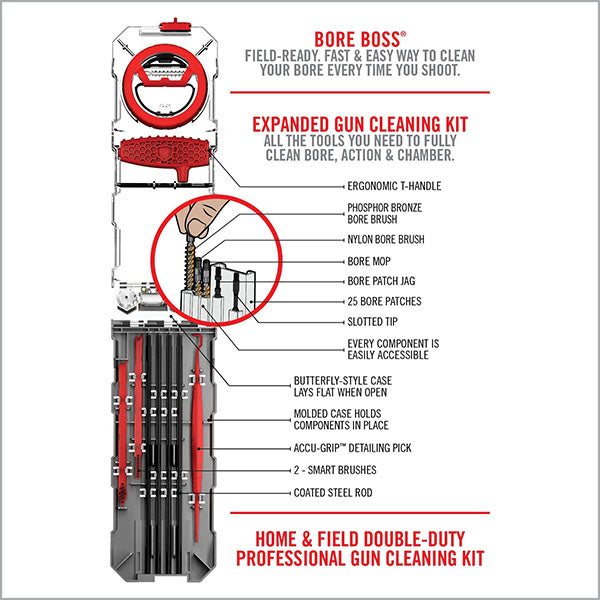 BORE BOSS®
FIELD-READY. FAST & EASY WAY TO CLEAN YOUR BORE EVERY TIME YOU SHOOT.

EXPANDED GUN CLEANING KIT
ALL THE TOOLS YOU NEED TO FULLY CLEAN BORE, ACTION & CHAMBER.

ERGONOMIC T-HANDLE

PHOSPHOR BRONZE BORE BRUSH

NYLON BORE BRUSH

BORE MOP

BORE PATCH JAG

25 BORE PATCHES

SLOTTED TIP

EVERY COMPONENT IS EASILY ACCESSIBLE

BUTTERFLY-STYLE CASE LAYS FLAT WHEN OPEN

MOLDED CASE HOLDS COMPONENTS IN PLACE

ACCU-GRIP™ DETAILING PICK

2 - SMART BRUSHES

COATED STEEL ROD

HOME & FIELD DOUBLE-DUTY PROFESSIONAL GUN CLEANING KIT