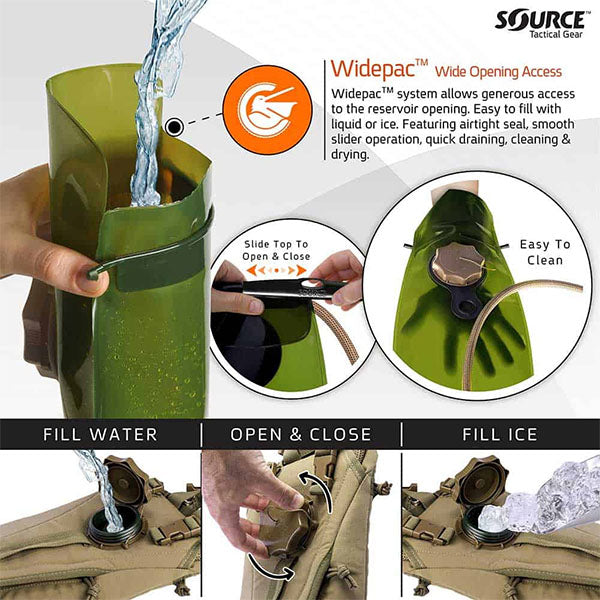 SOURCE
Tactical Gear

Widepac™ Wide Opening Access
Widepac™ system allows generous access to the reservoir opening. Easy to fill with liquid or ice. Featuring airtight seal, smooth slider operation, quick draining, cleaning & drying.

Slide Top To Open & Close

Easy To Clean

FILL WATER

OPEN & CLOSE

FILL ICE