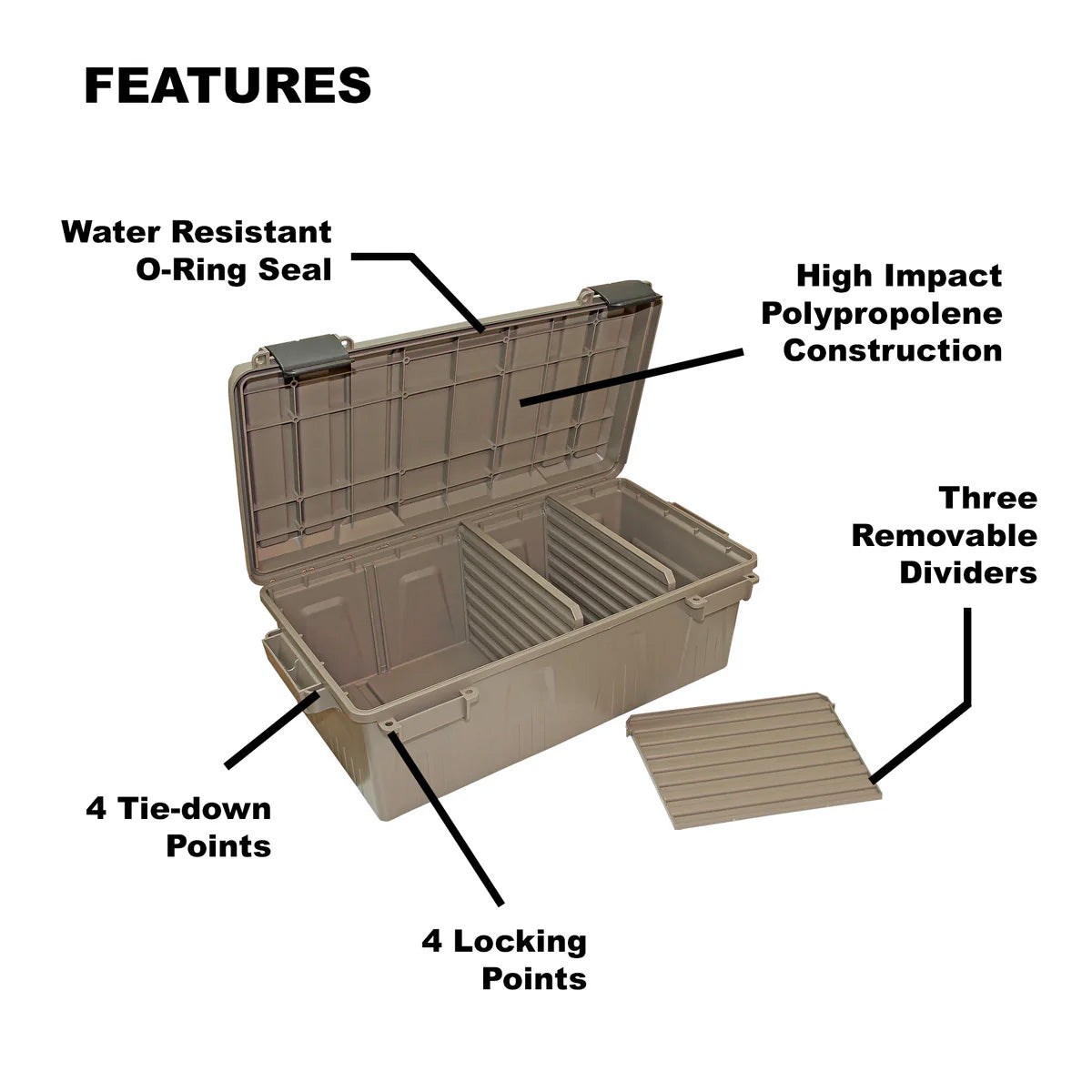 FEATURES

Water Resistant O-Ring Seal

High Impact Polypropolene Construction

Three Removable Dividers

4 Tie-down Points

4 Locking Points