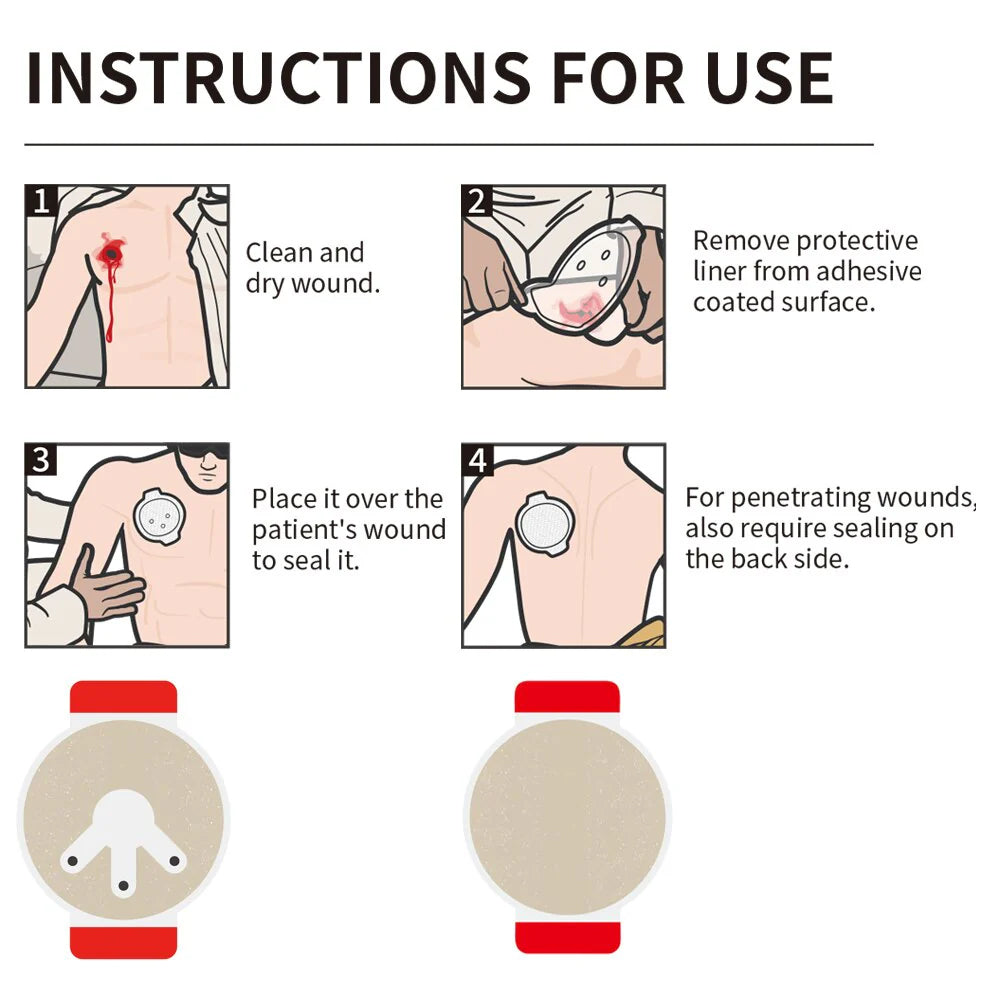 INSTRUCTIONS FOR USE

1

Clean and dry wound.

2

Remove protective liner from adhesive coated surface.

3

Place it over the patient's wound to seal it.

4

For penetrating wounds, also require sealing on the back side.