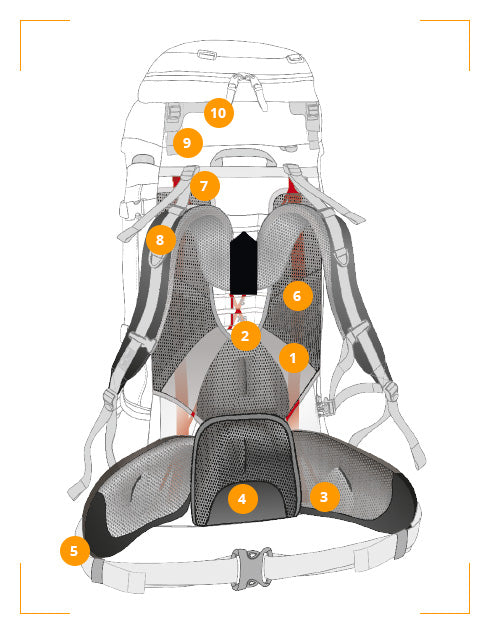 10
9
7
8
6
2
1
4
3
5