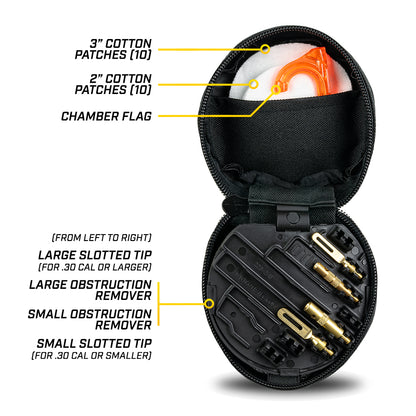 3" COTTON PATCHES (10)

2" COTTON PATCHES (10)

CHAMBER FLAG

(FROM LEFT TO RIGHT)

LARGE SLOTTED TIP
(FOR .30 CAL OR LARGER)

LARGE OBSTRUCTION REMOVER

SMALL OBSTRUCTION REMOVER

SMALL SLOTTED TIP
(FOR .30 CAL OR SMALLER)