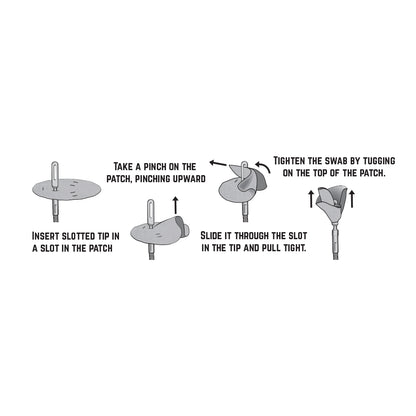 INSERT SLOTTED TIP IN A SLOT IN THE PATCH

TAKE A PINCH ON THE PATCH, PINCHING UPWARD

SLIDE IT THROUGH THE SLOT IN THE TIP AND PULL TIGHT.

TIGHTEN THE SWAB BY TUGGING ON THE TOP OF THE PATCH.